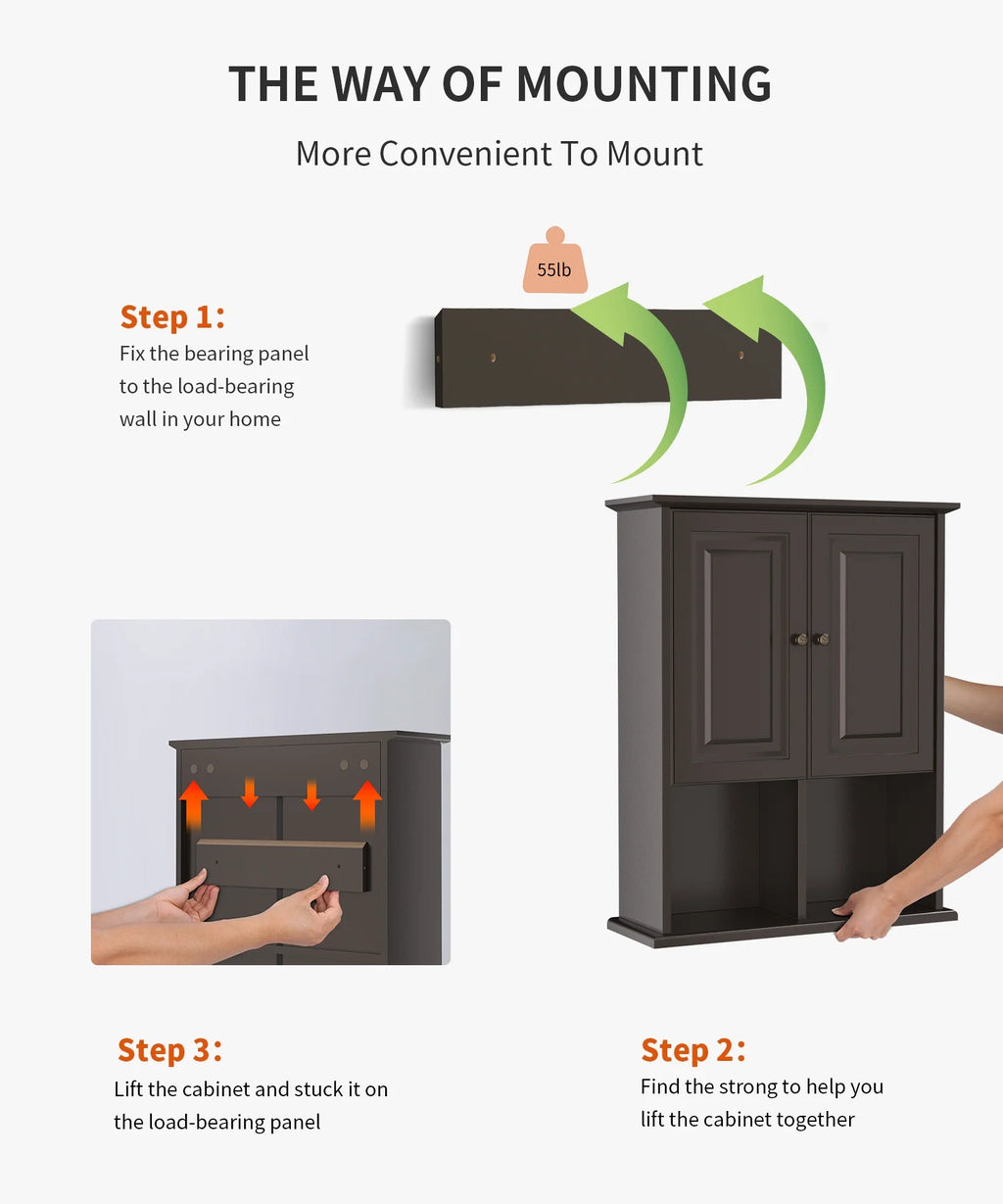 THE WAY OF MOUNTING

More Convenient To Mount

55lb

Step 1:
Fix the bearing panel to the load-bearing wall in your home

Step 3:
Lift the cabinet and stuck it on the load-bearing panel

Step 2:
Find the strong to help you lift the cabinet together