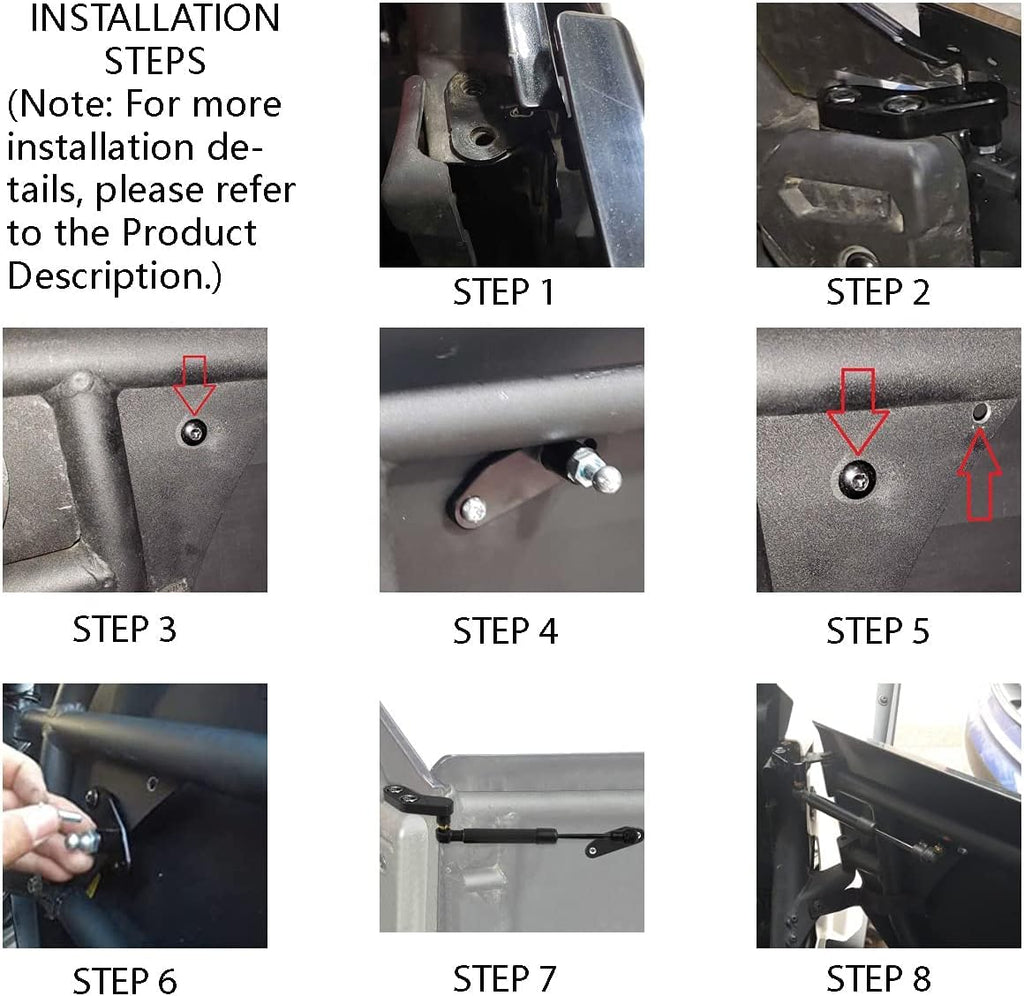 INSTALLATION STEPS
(Note: For more installation details, please refer to the Product Description.)

STEP 1

STEP 2

STEP 3

STEP 4

STEP 5

STEP 6

STEP 7

STEP 8